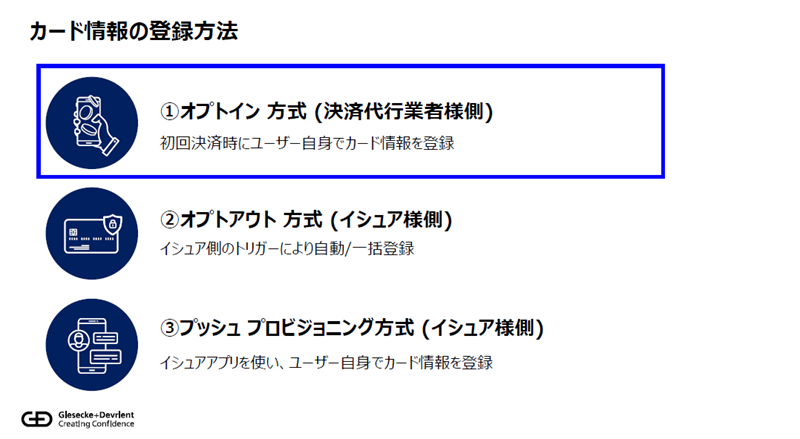 カード情報の登録方法

①オプトイン 方式 (決済代行業者様側)

初回決済時にユーザー自身でカード情報を登録

②オプトアウト 方式 (イシュア様側)

イシュア側のトリガーにより自動/一括登録

③プッシュ プロビジョニング方式 (イシュア様側)

イシュアアプリを使い、ユーザー自身でカード情報を登録

Giesecke+Devrient
Creating Confidence